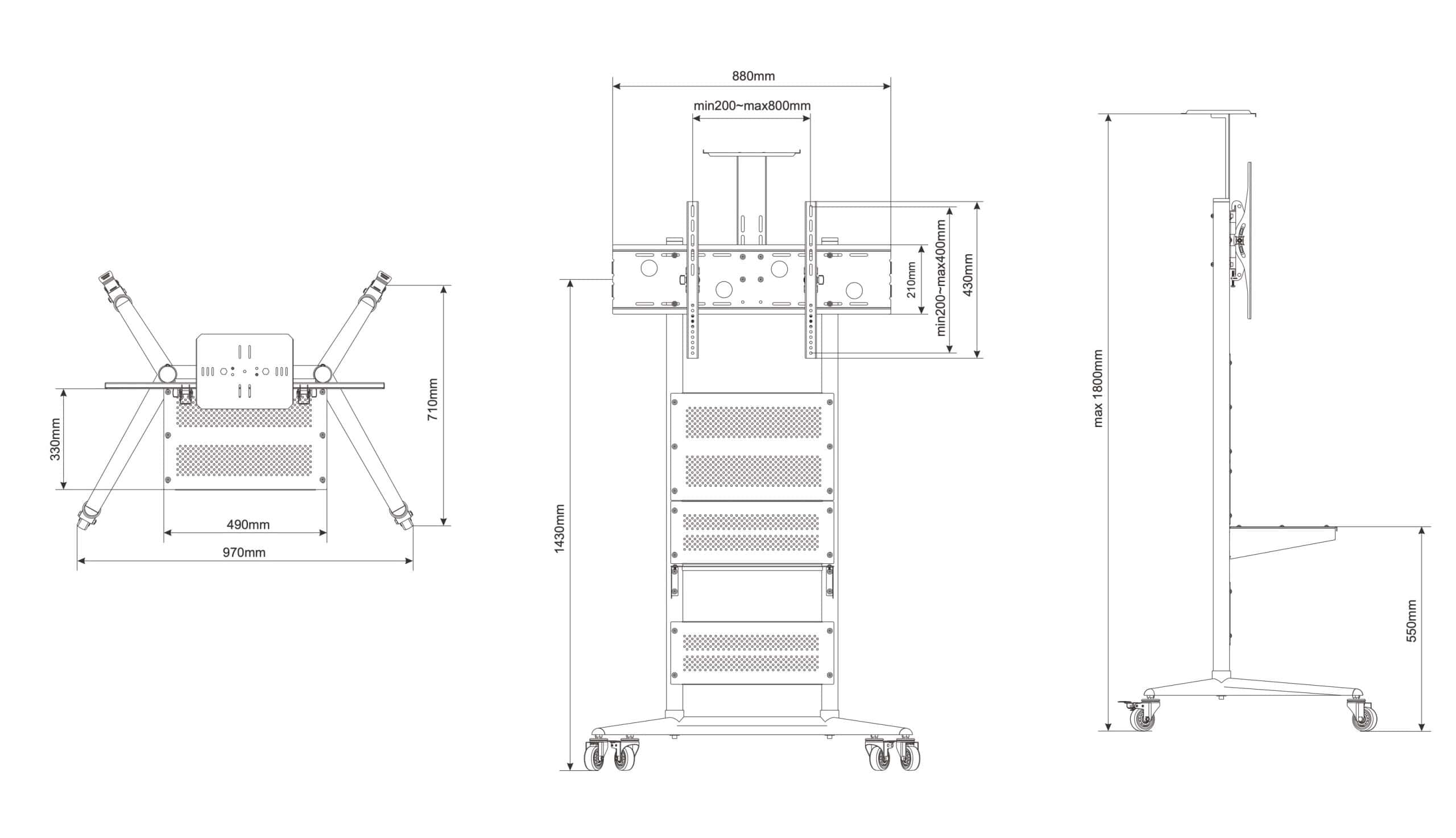 330mm

710mm

490mm

970mm

880mm

min200~max800mm

210mm

min200~max400mm

430mm

1430mm

max 1800mm

550mm